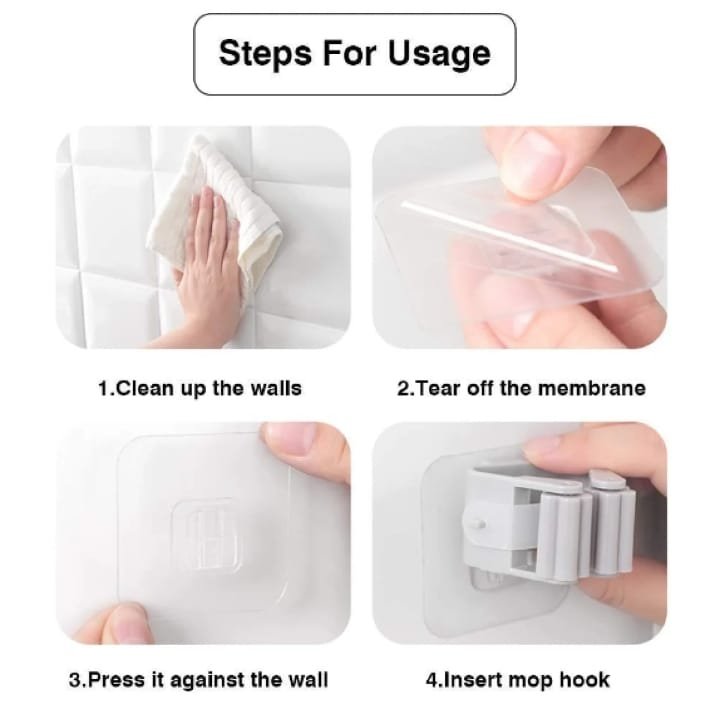 Steps For Usage

1.Clean up the walls

2.Tear off the membrane

3.Press it against the wall

4.Insert mop hook