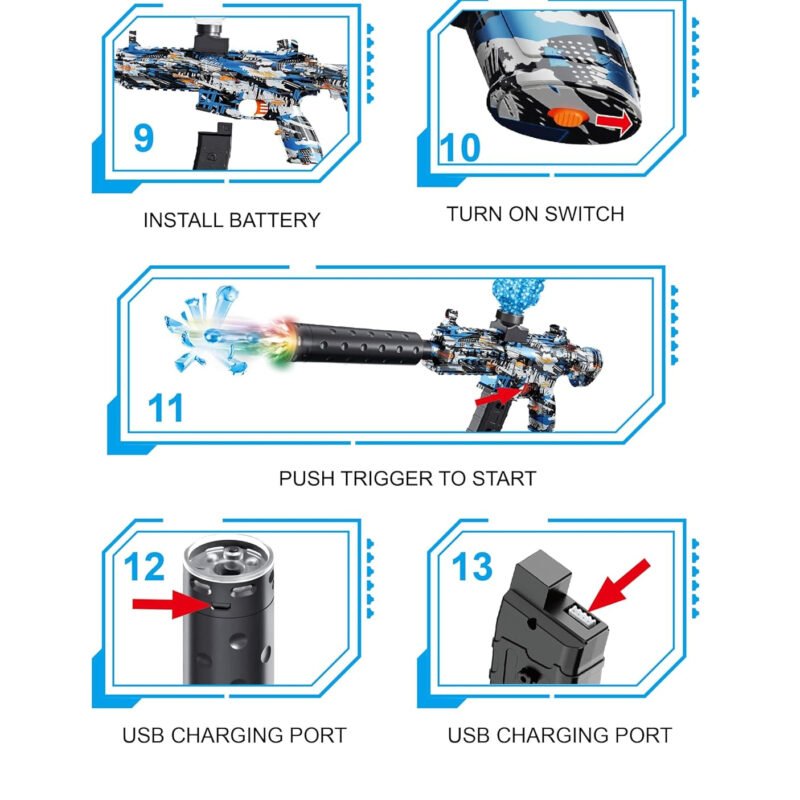 9

INSTALL BATTERY

10

TURN ON SWITCH

11

PUSH TRIGGER TO START

12

USB CHARGING PORT

13

USB CHARGING PORT