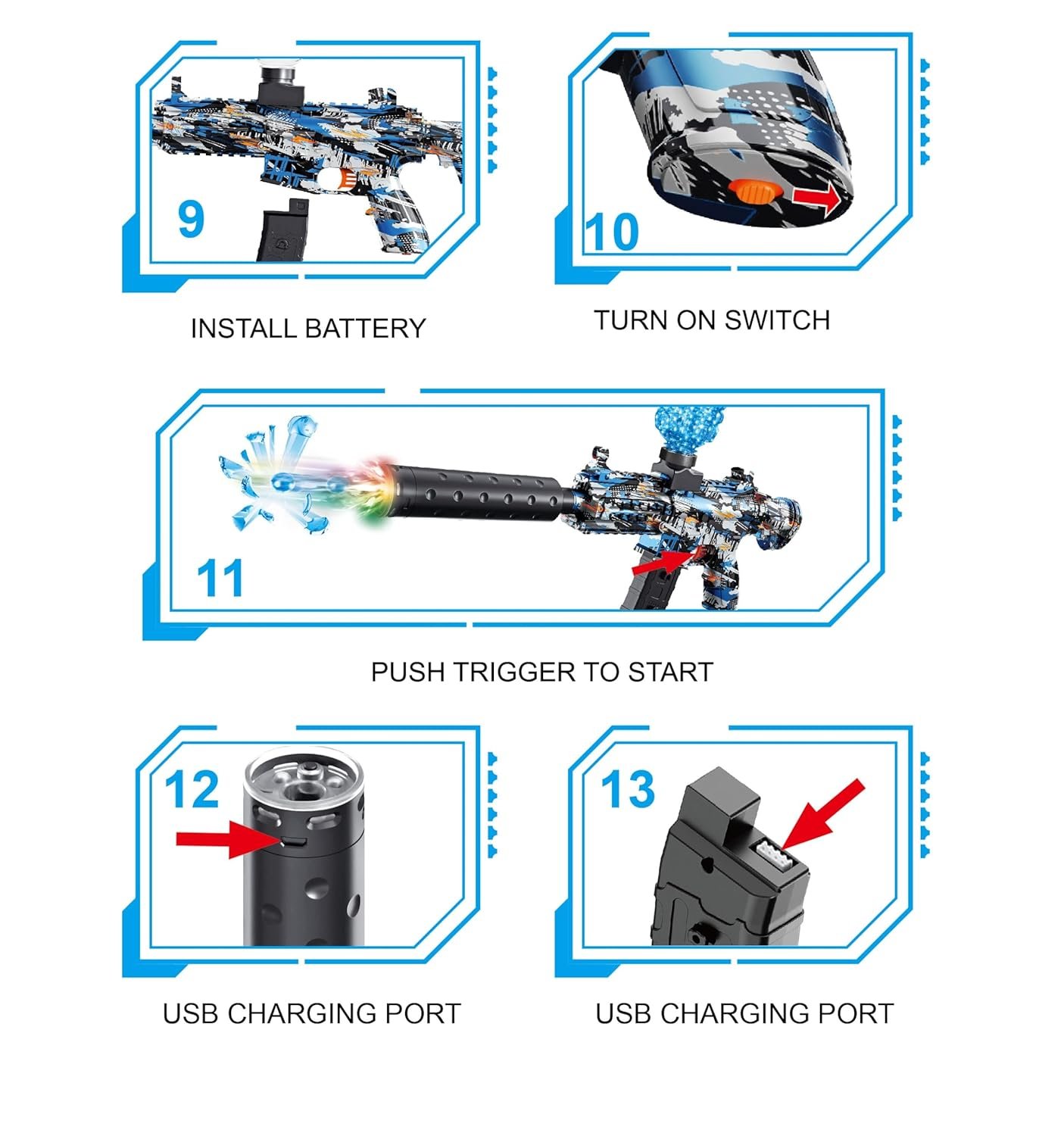 9

INSTALL BATTERY

10

TURN ON SWITCH

11

PUSH TRIGGER TO START

12

USB CHARGING PORT

13

USB CHARGING PORT