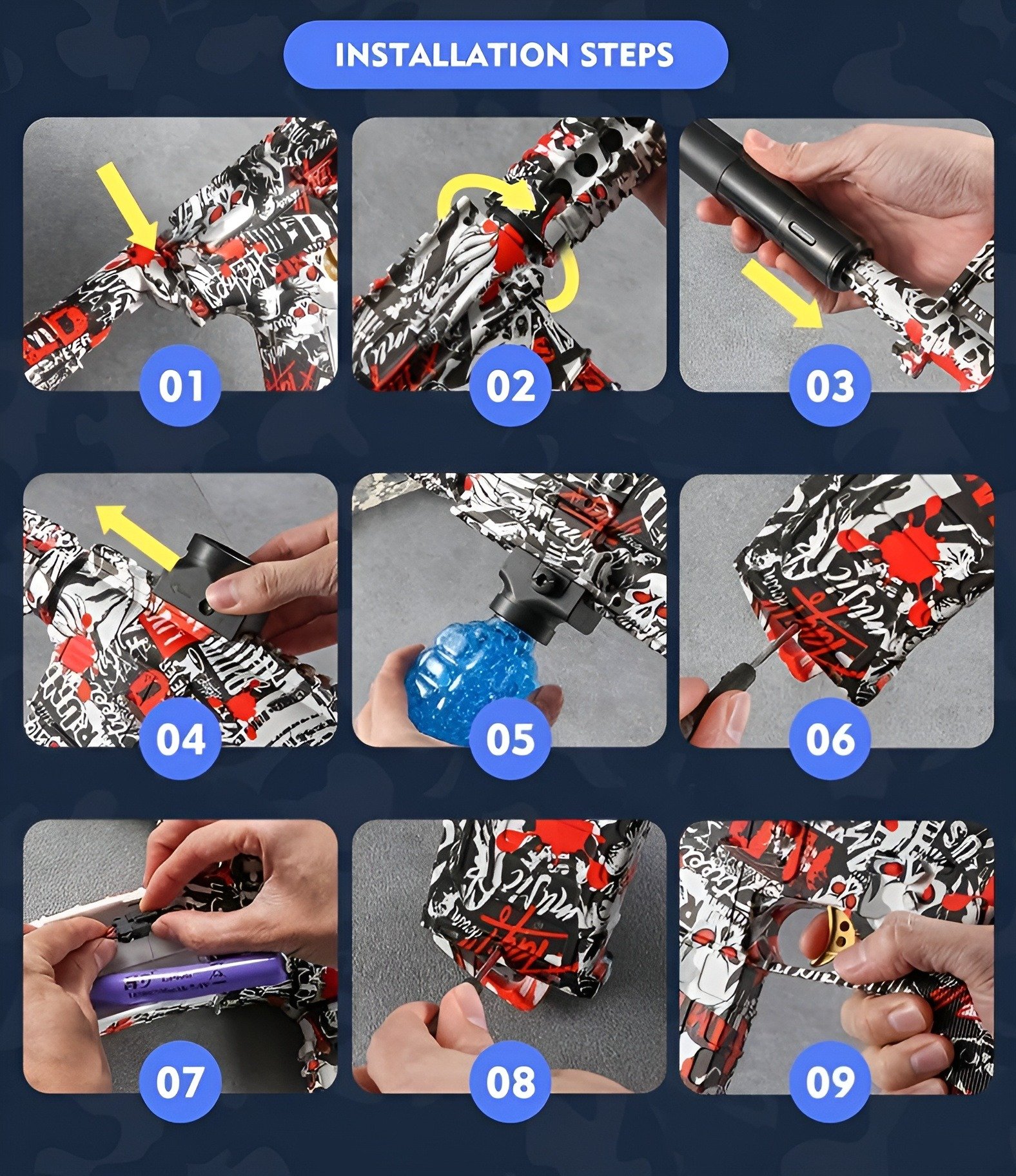 INSTALLATION STEPS

01

02

03

04

05

06

07

08

09