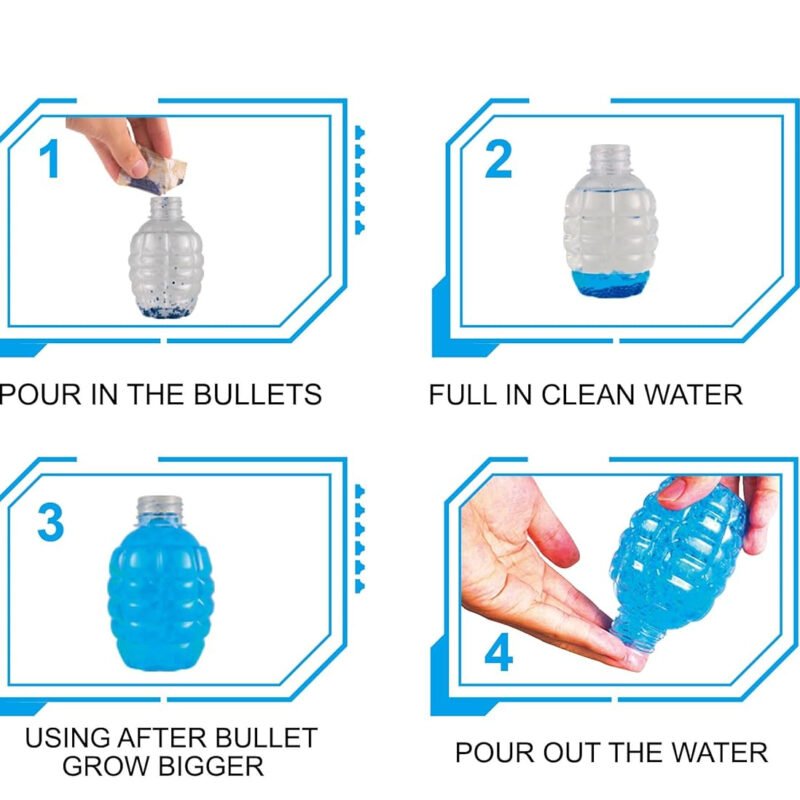 1

POUR IN THE BULLETS

2

FULL IN CLEAN WATER

3

USING AFTER BULLET GROW BIGGER

4

POUR OUT THE WATER