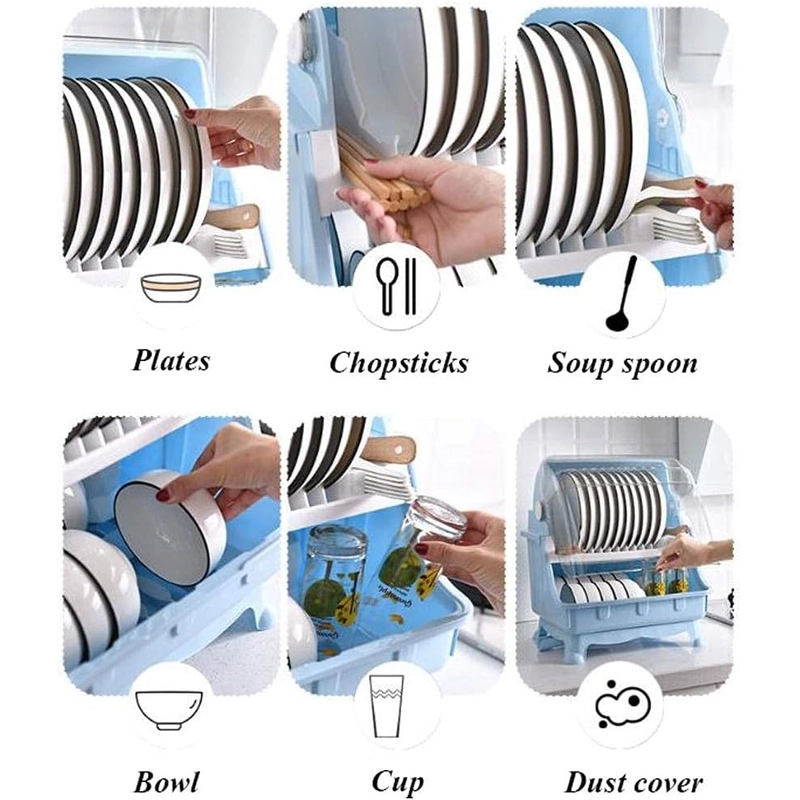 Plates

Chopsticks

Soup spoon

Bowl

Cup

Dust cover