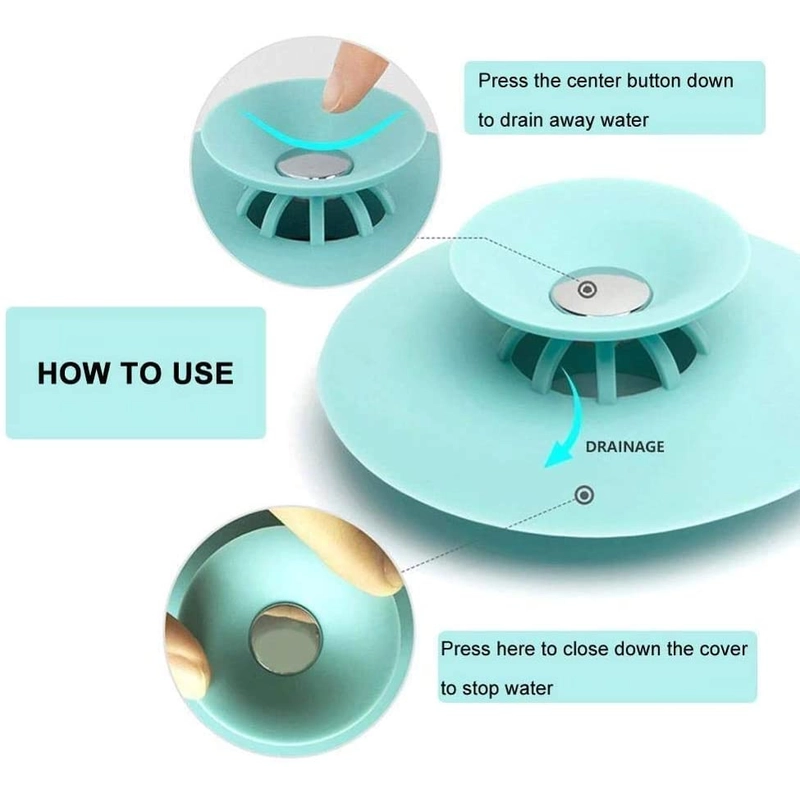 Press the center button down to drain away water

HOW TO USE

DRAINAGE

Press here to close down the cover to stop water