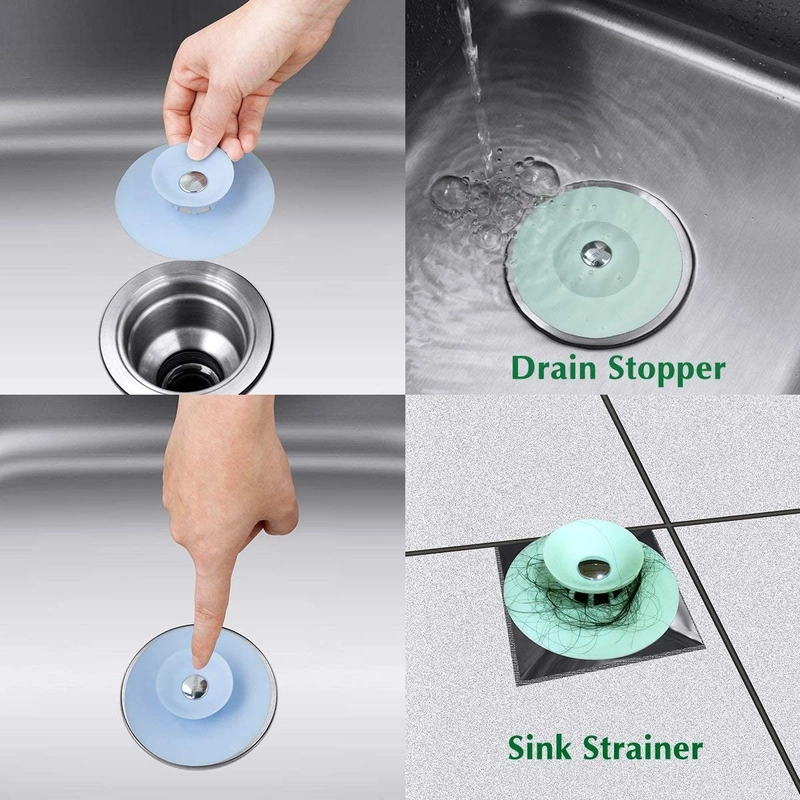 Drain Stopper

Sink Strainer